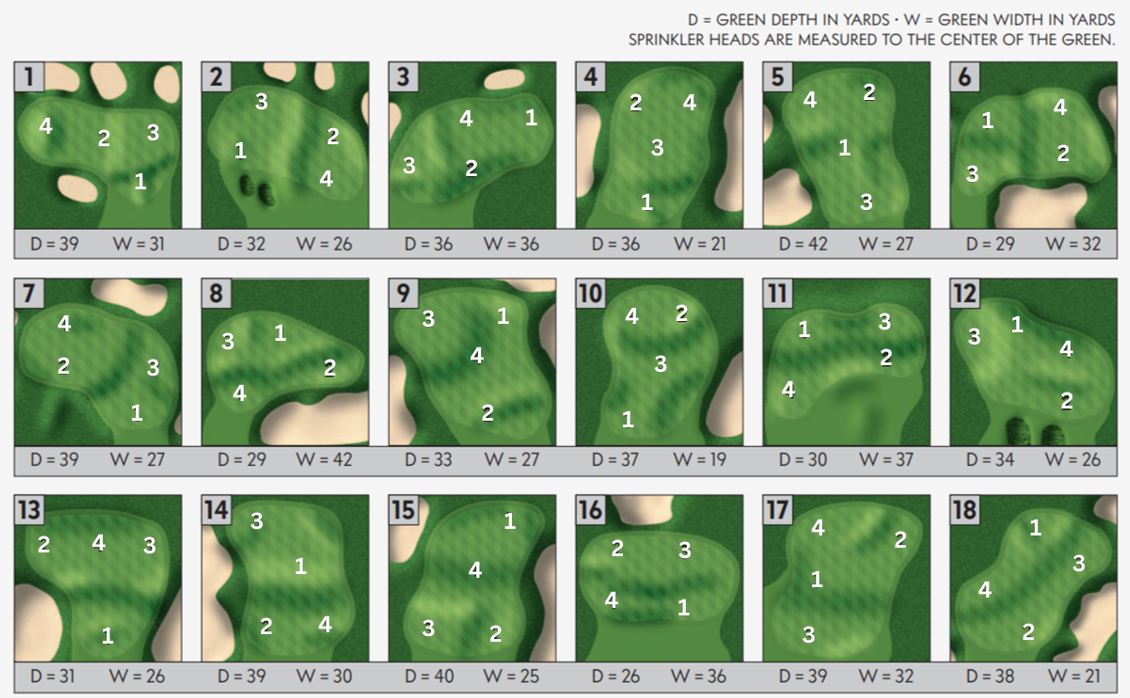 D = GREEN DEPTH IN YARDS • W = GREEN WIDTH IN YARDS
SPRINKLER HEADS ARE MEASURED TO THE CENTER OF THE GREEN.

1
4 2 3 1
D = 39 W = 31

2
3 1 2 4
D = 32 W = 26

3
4 1 3 2
D = 36 W = 36

4
2 4 3 1
D = 36 W = 21

5
4 2 1 3
D = 42 W = 27

6
1 4 2 3
D = 29 W = 32

7
4 2 3 1
D = 39 W = 27

8
3 1 2 4
D = 29 W = 42

9
3 1 4 2
D = 33 W = 27

10
4 2 3 1
D = 37 W = 19

11
1 3 2 4
D = 30 W = 37

12
3 1 4 2
D = 34 W = 26

13
2 4 3 1
D = 31 W = 26

14
3 1 2 4
D = 39 W = 30

15
1 4 3 2
D = 40 W = 25

16
2 3 4 1
D = 26 W = 36

17
4 2 1 3
D = 39 W = 32

18
1 3 4 2
D = 38 W = 21